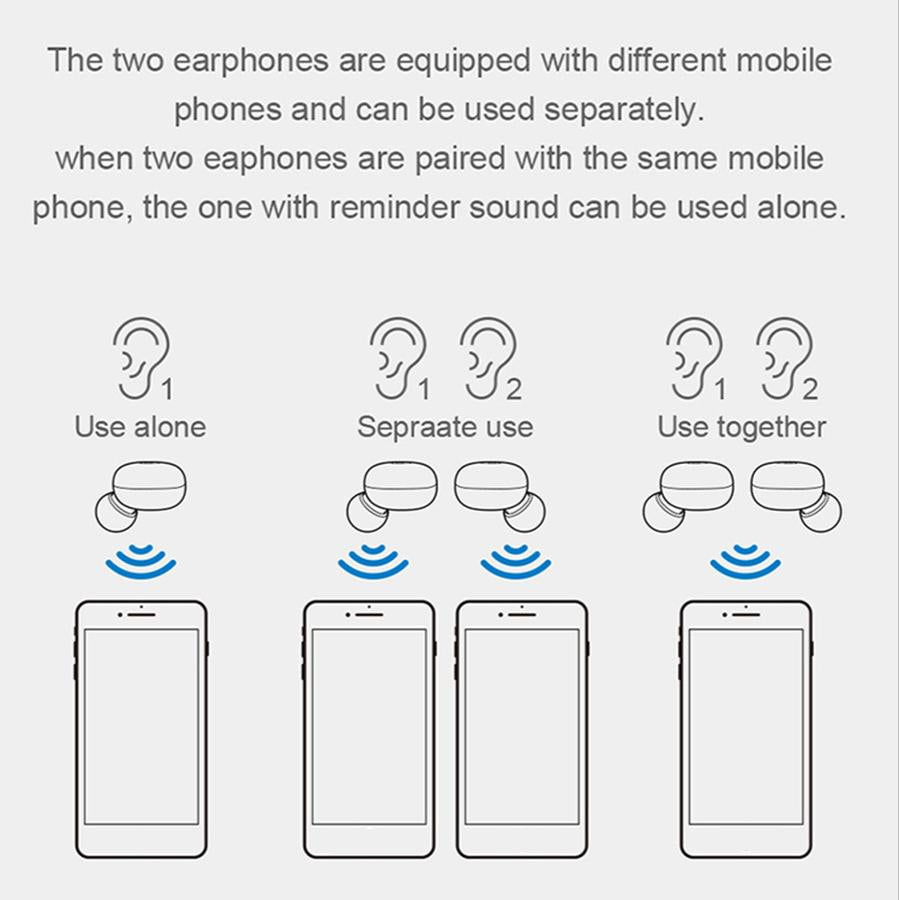 The two earphones are equipped with different mobile phones and can be used separately.
when two eaphones are paired with the same mobile phone, the one with reminder sound can be used alone.

1
Use alone

1 2
Sepraate use

1 2
Use together