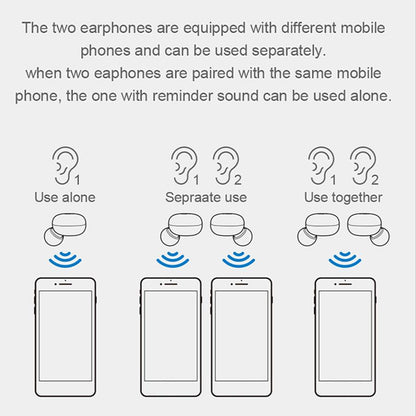 The two earphones are equipped with different mobile phones and can be used separately.
when two eaphones are paired with the same mobile phone, the one with reminder sound can be used alone.

1
Use alone

1 2
Sepraate use

1 2
Use together